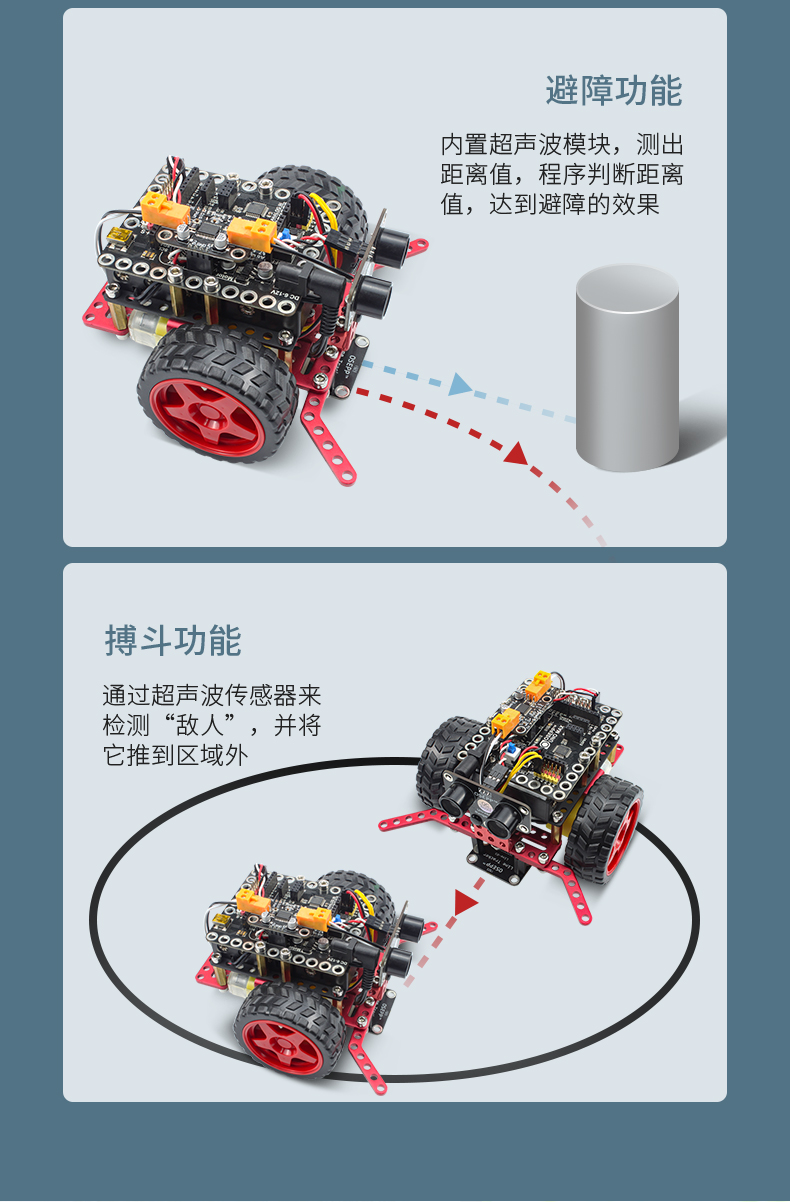 避障功能

内置超声波模块，测出距离值，程序判断距离值，达到避障的效果

搏斗功能

通过超声波传感器来检测“敌人”，并将它推到区域外